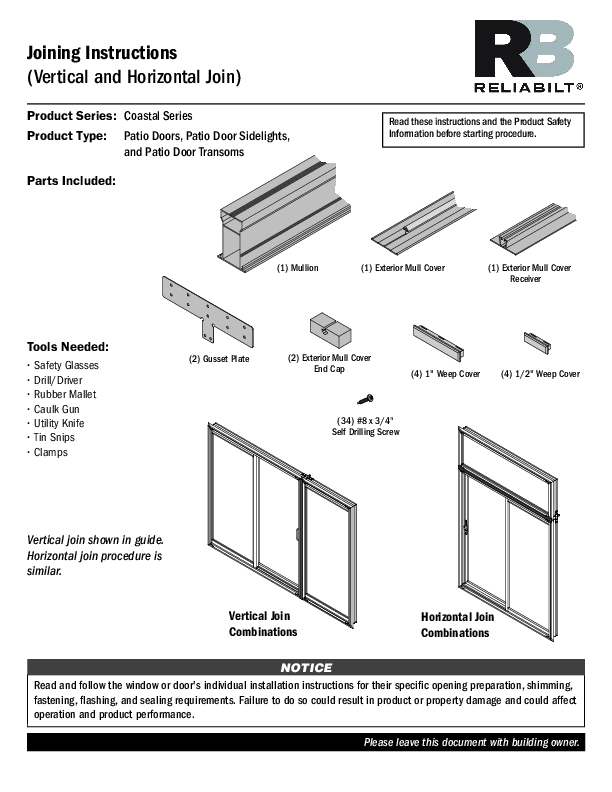 Joining Instructions
(Vertical and Horizontal Join)

RB
RELIABILT®

Product Series: Coastal Series
Product Type: Patio Doors, Patio Door Sidelights, and Patio Door Transoms

Read these instructions and the Product Safety Information before starting procedure.

Parts Included:

(1) Mullion
(1) Exterior Mull Cover
(1) Exterior Mull Cover Receiver
(2) Gusset Plate
(2) Exterior Mull Cover End Cap
(4) 1" Weep Cover
(4) 1/2" Weep Cover
(34) #8 x 3/4" Self Drilling Screw

Tools Needed:
· Safety Glasses
· Drill/Driver
· Rubber Mallet
· Caulk Gun
· Utility Knife
· Tin Snips
· Clamps

Vertical join shown in guide. Horizontal join procedure is similar.

Vertical Join Combinations
Horizontal Join Combinations

NOTICE
Read and follow the window or door's individual installation instructions for their specific opening preparation, shimming, fastening, flashing, and sealing requirements. Failure to do so could result in product or property damage and could affect operation and product performance.

Please leave this document with building owner.